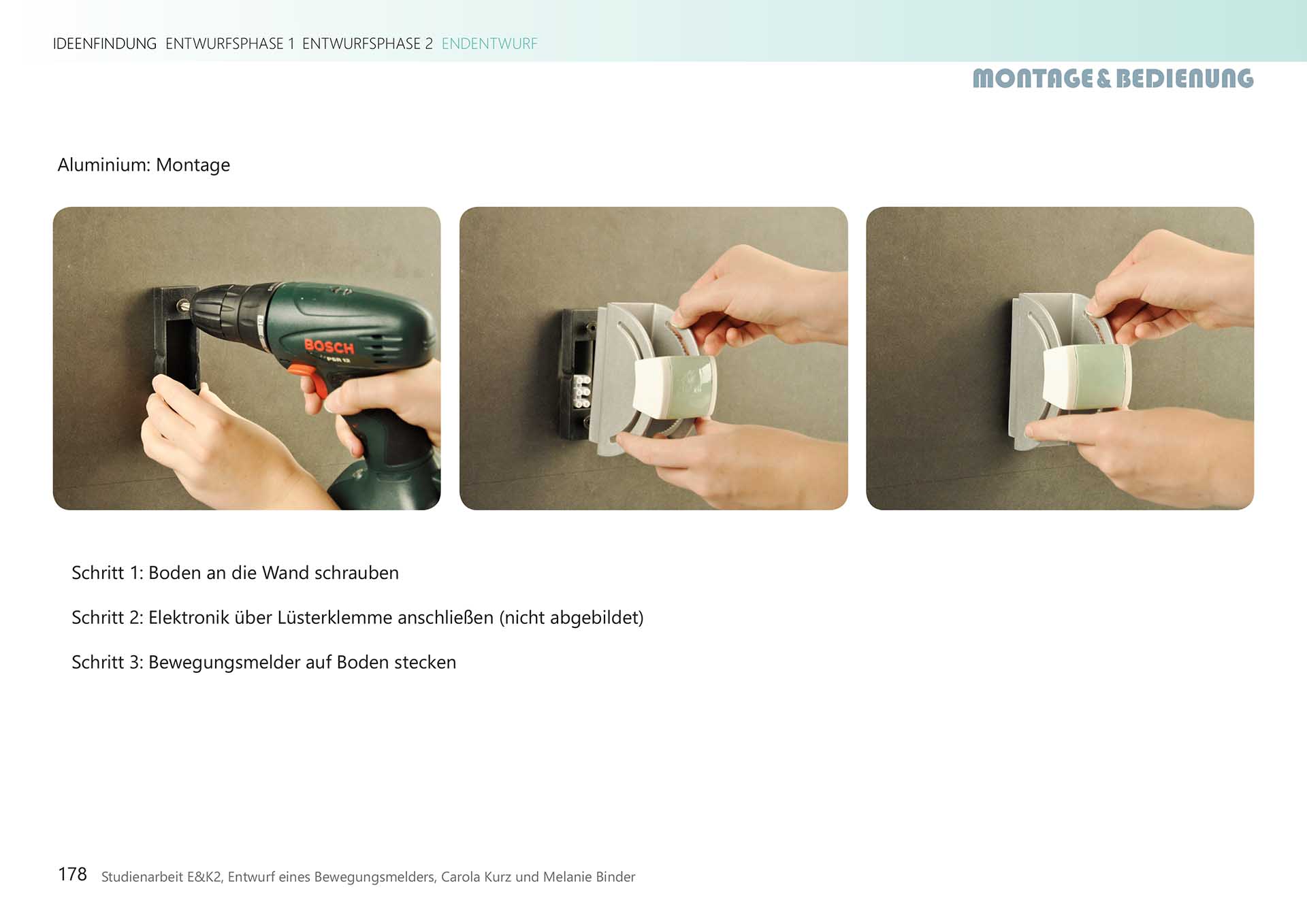 IDEENFINDUNG ENTWURFSPHASE 1 ENTWURFSPHASE 2 ENDENTWURF

MONTAGE & BEDIENUNG

Aluminium: Montage

BOSCH
PSR 12

Schritt 1: Boden an die Wand schrauben

Schritt 2: Elektronik über Lüsterklemme anschließen (nicht abgebildet)

Schritt 3: Bewegungsmelder auf Boden stecken

178 Studienarbeit E&K2, Entwurf eines Bewegungsmelders, Carola Kurz und Melanie Binder